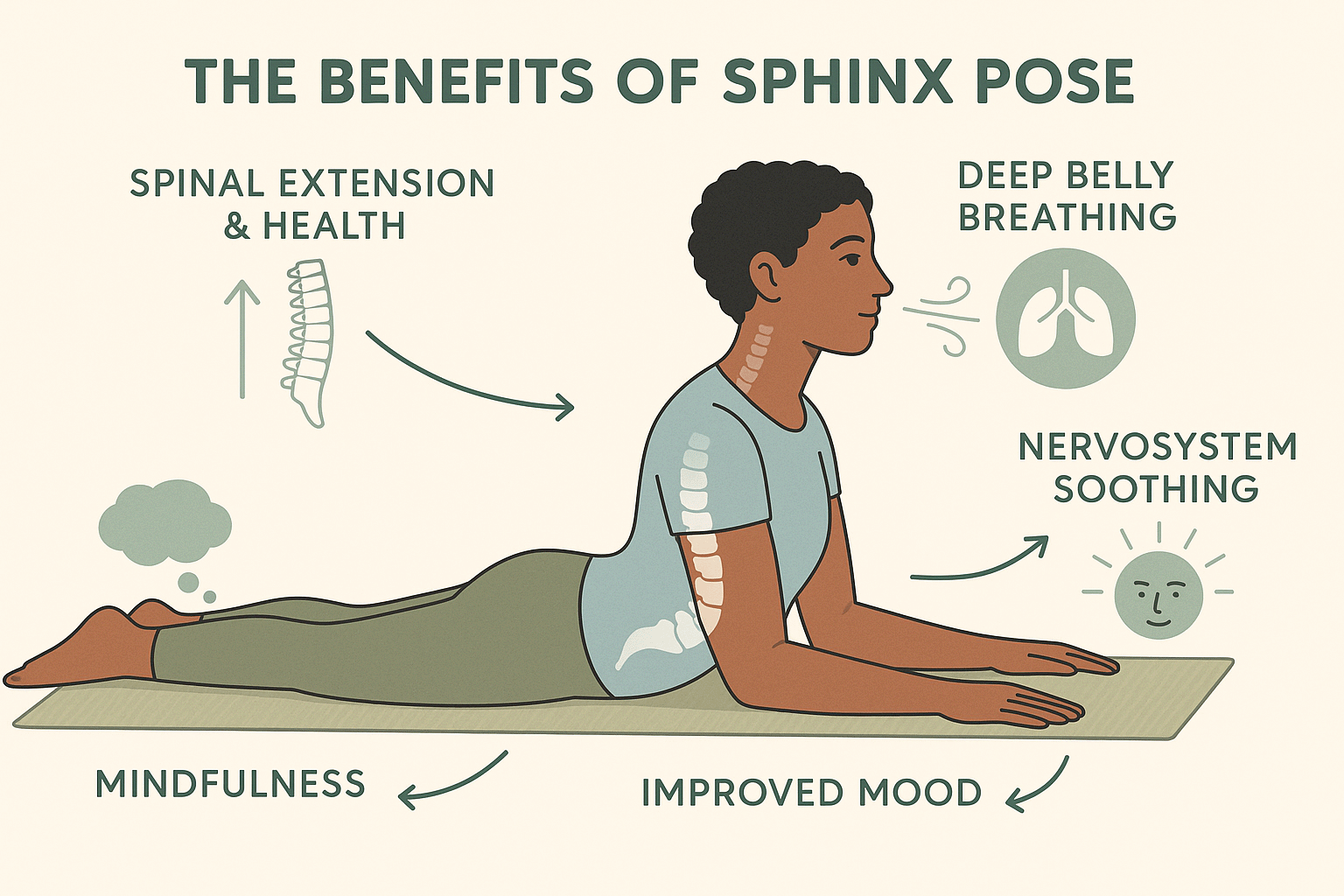 THE BENEFITS OF SPHINX POSE

SPINAL EXTENSION & HEALTH

DEEP BELLY BREATHING

NERVOSYSTEM SOOTHING

MINDFULNESS

IMPROVED MOOD